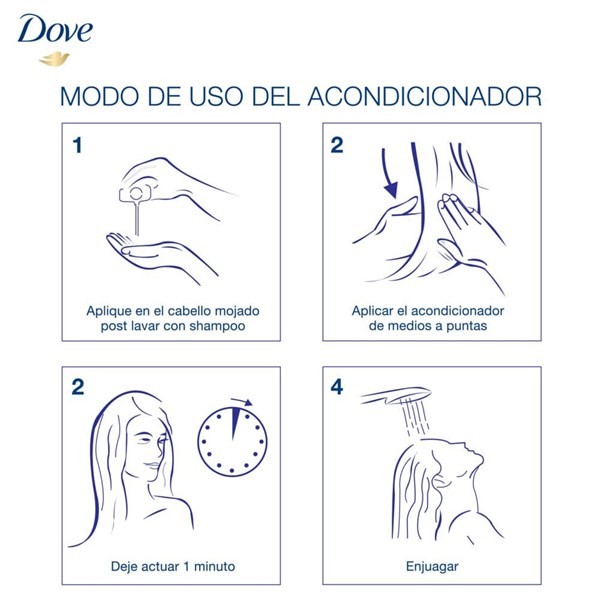 Dove

MODO DE USO DEL ACONDICIONADOR

1

Aplique en el cabello mojado post lavar con shampoo

2

Aplicar el acondicionador de medios a puntas

2

Deje actuar 1 minuto

4

Enjuagar